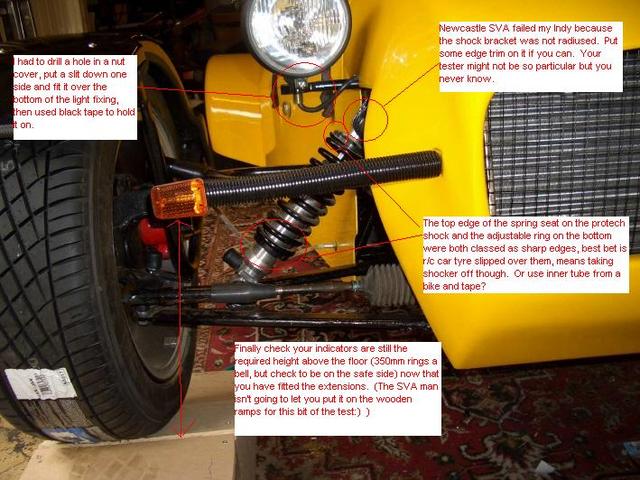 I had to drill a hole in a nut cover, put a slit down one side and fit it over the bottom of the light fixing, then used black tape to hold it on.

Newcastle SVA failed my Indy because the shock bracket was not radiused. Put some edge trim on it if you can. Your tester might not be so particular but you never know.

The top edge of the spring seat on the protech shock and the adjustable ring on the bottom were both classed as sharp edges, best bet is r/c car tyre slipped over them, means taking shocker off though. Or use inner tube from a bike and tape?

Finally check your indicators are still the required height above the floor (350mm rings a bell, but check to be on the safe side) now that you have fitted the extensions. (The SVA man isn't going to let you put it on the wooden ramps for this bit of the test:) )